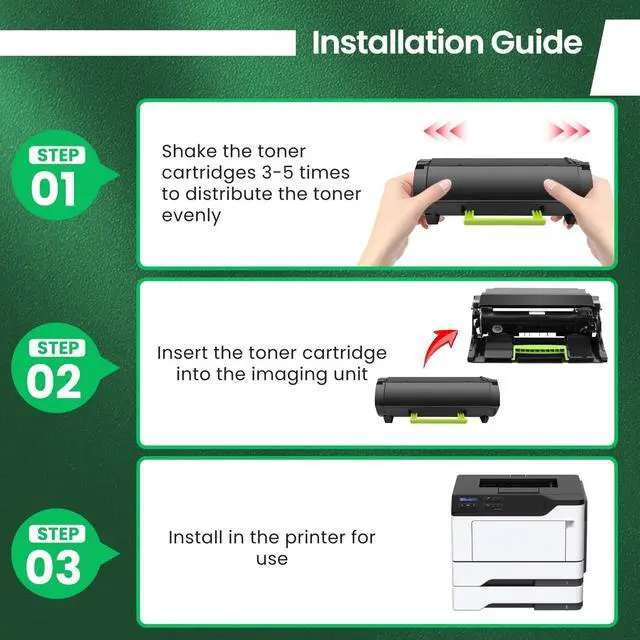 Installation Guide

STEP 01

Shake the toner cartridges 3-5 times to distribute the toner evenly

STEP 02

Insert the toner cartridge into the imaging unit

STEP 03

Install in the printer for use