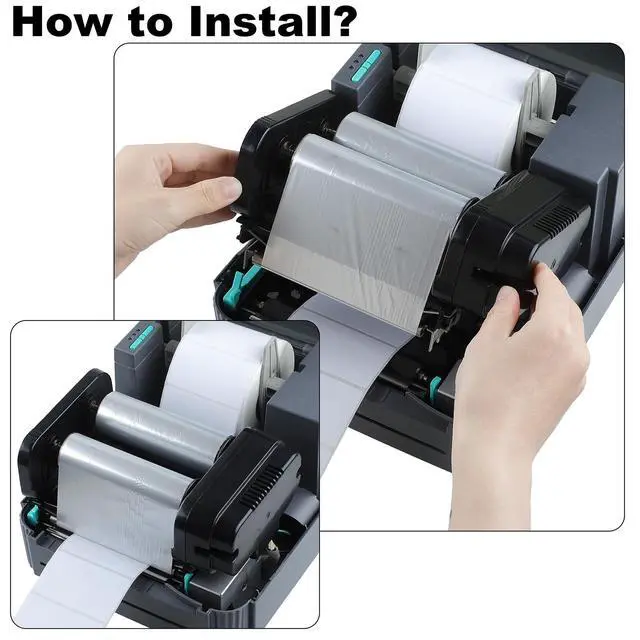 How to Install?