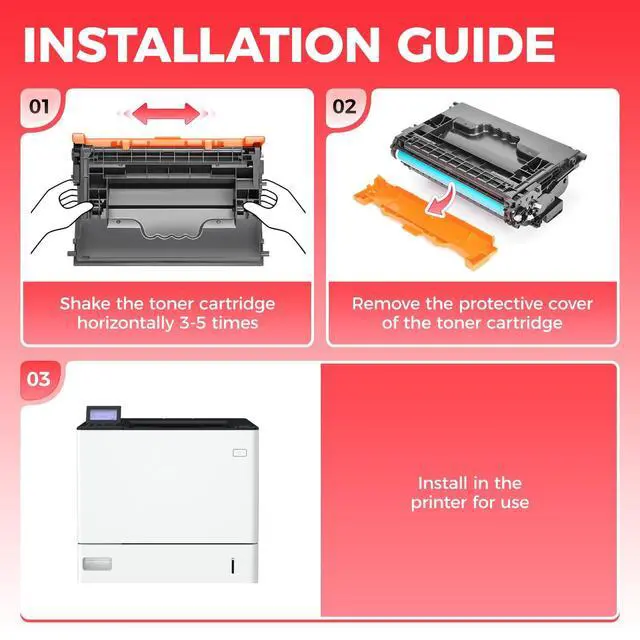 INSTALLATION GUIDE

01

Shake the toner cartridge horizontally 3-5 times

02

Remove the protective cover of the toner cartridge

03

Install in the printer for use