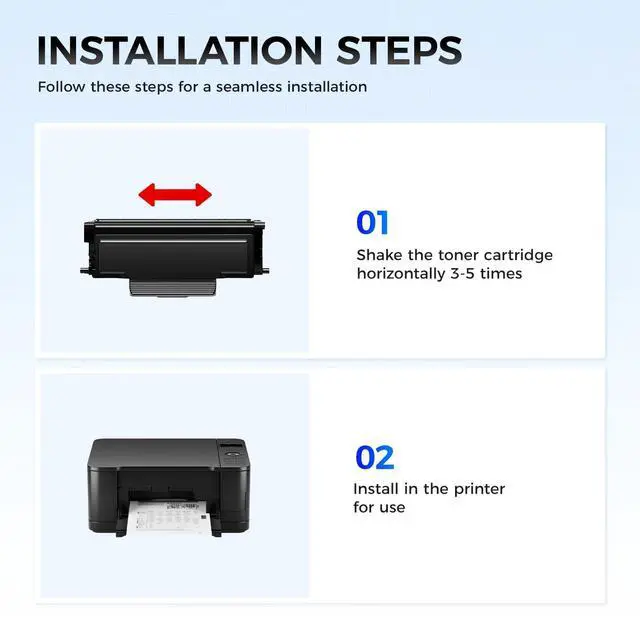 INSTALLATION STEPS

Follow these steps for a seamless installation

01

Shake the toner cartridge horizontally 3-5 times

02

Install in the printer for use