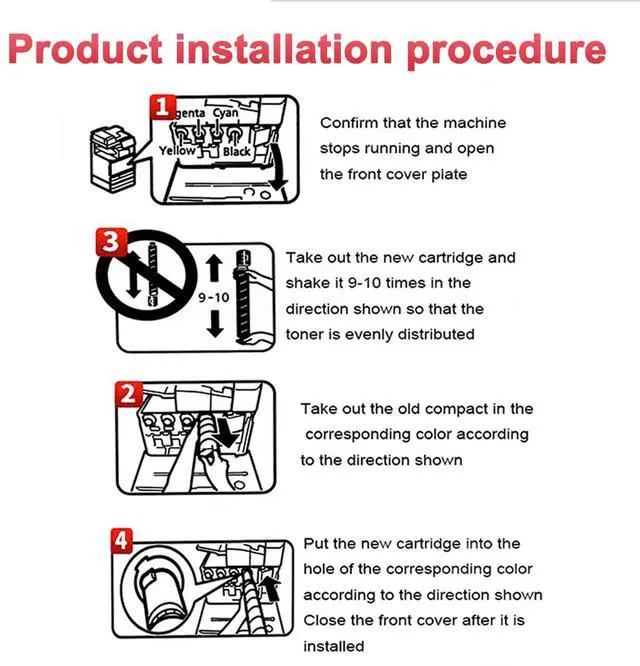 Product installation procedure

1
genta Cyan
Yellow Black

Confirm that the machine stops running and open the front cover plate

3
9-10

Take out the new cartridge and shake it 9-10 times in the direction shown so that the toner is evenly distributed

2

Take out the old compact in the corresponding color according to the direction shown

4

Put the new cartridge into the hole of the corresponding color according to the direction shown
Close the front cover after it is installed