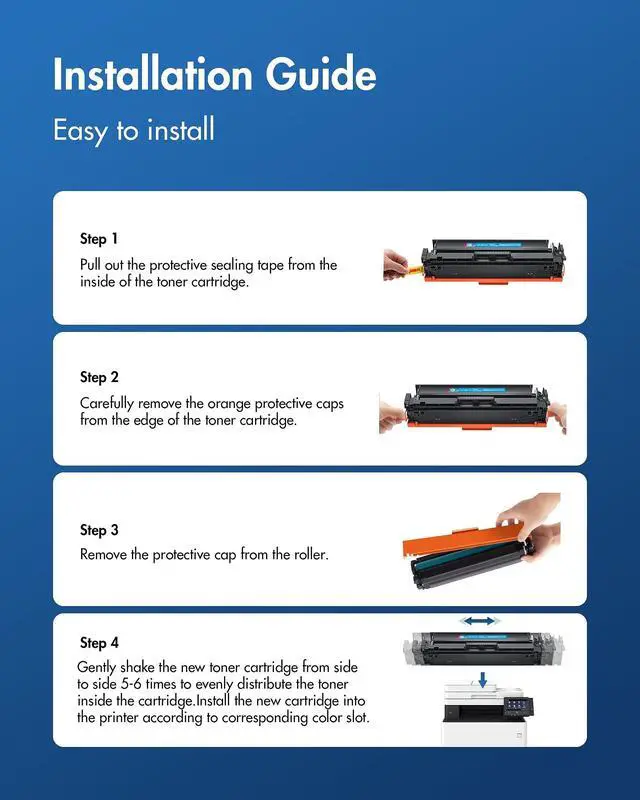 Installation Guide

Easy to install

Step 1

Pull out the protective sealing tape from the inside of the toner cartridge.

Step 2

Carefully remove the orange protective caps from the edge of the toner cartridge.

Step 3

Remove the protective cap from the roller.

Step 4

Gently shake the new toner cartridge from side to side 5-6 times to evenly distribute the toner inside the cartridge.Install the new cartridge into the printer according to corresponding color slot.