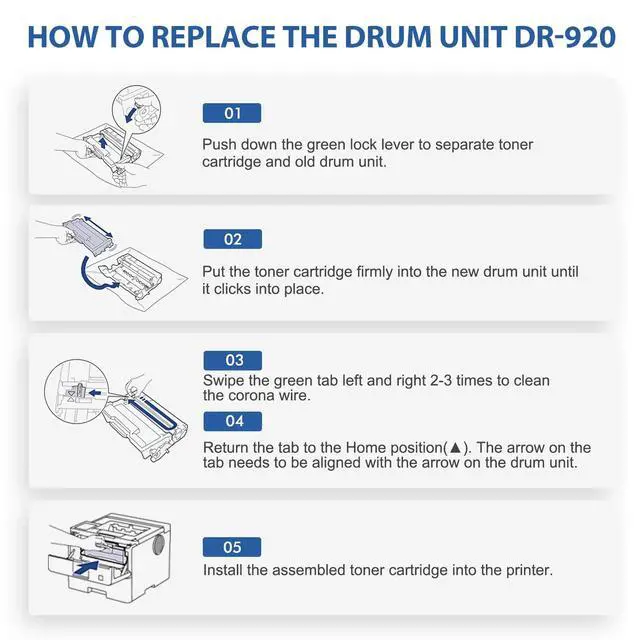 HOW TO REPLACE THE DRUM UNIT DR-920

01
Push down the green lock lever to separate toner cartridge and old drum unit.

02
Put the toner cartridge firmly into the new drum unit until it clicks into place.

03
Swipe the green tab left and right 2-3 times to clean the corona wire.

04
Return the tab to the Home position(▲). The arrow on the tab needs to be aligned with the arrow on the drum unit.

05
Install the assembled toner cartridge into the printer.