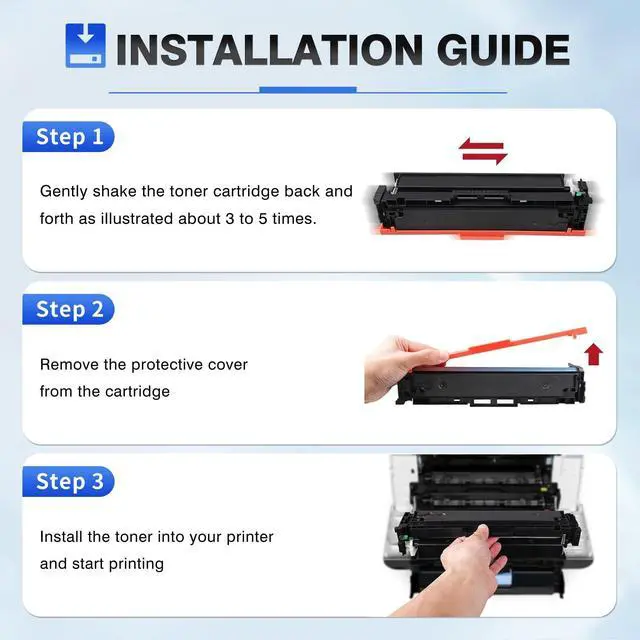 INSTALLATION GUIDE

Step 1

Gently shake the toner cartridge back and forth as illustrated about 3 to 5 times.

Step 2

Remove the protective cover from the cartridge

Step 3

Install the toner into your printer and start printing