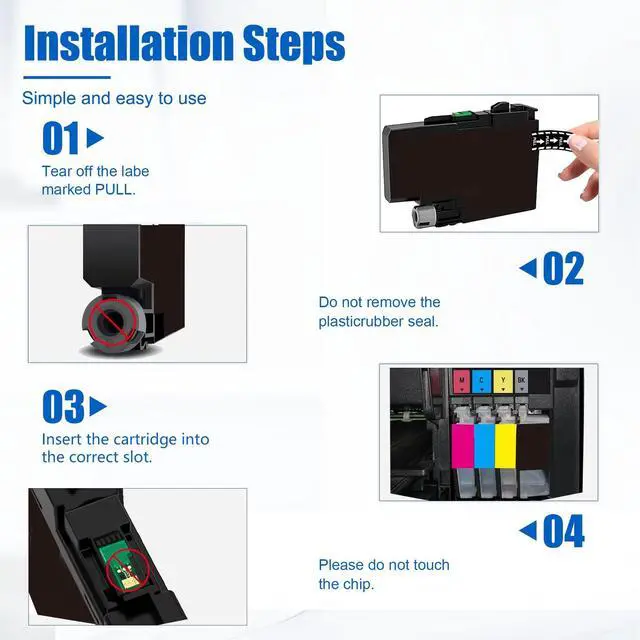 Installation Steps

Simple and easy to use

01

Tear off the labe marked PULL.

02

Do not remove the plasticrubber seal.

03

Insert the cartridge into the correct slot.

M C Y BK

04

Please do not touch the chip.