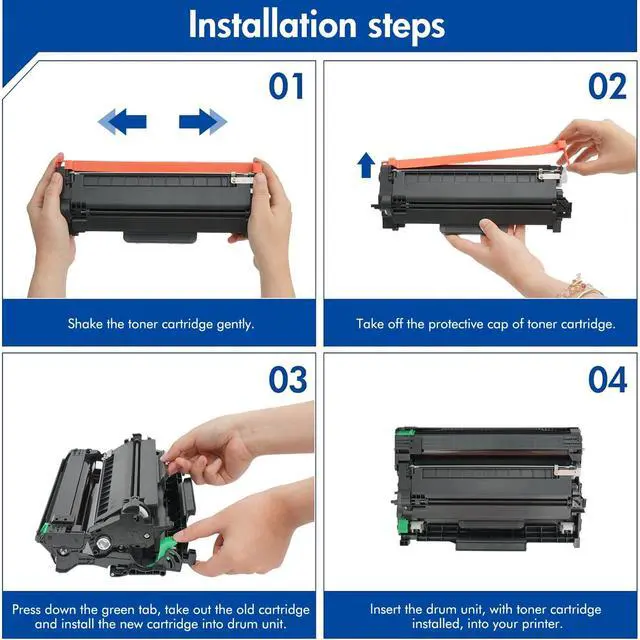 Installation steps

01

Shake the toner cartridge gently.

02

Take off the protective cap of toner cartridge.

03

Press down the green tab, take out the old cartridge and install the new cartridge into drum unit.

04

Insert the drum unit, with toner cartridge installed, into your printer.