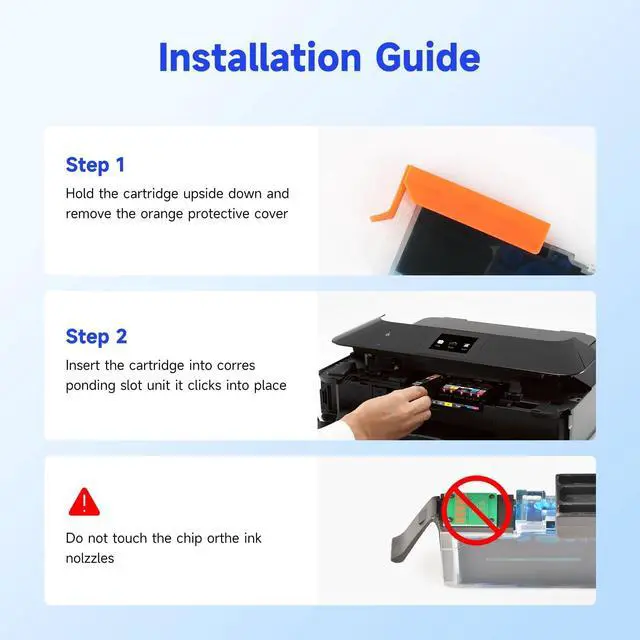 Installation Guide

Step 1

Hold the cartridge upside down and remove the orange protective cover

Step 2

Insert the cartridge into corres ponding slot unit it clicks into place

Do not touch the chip orthe ink nolzzles