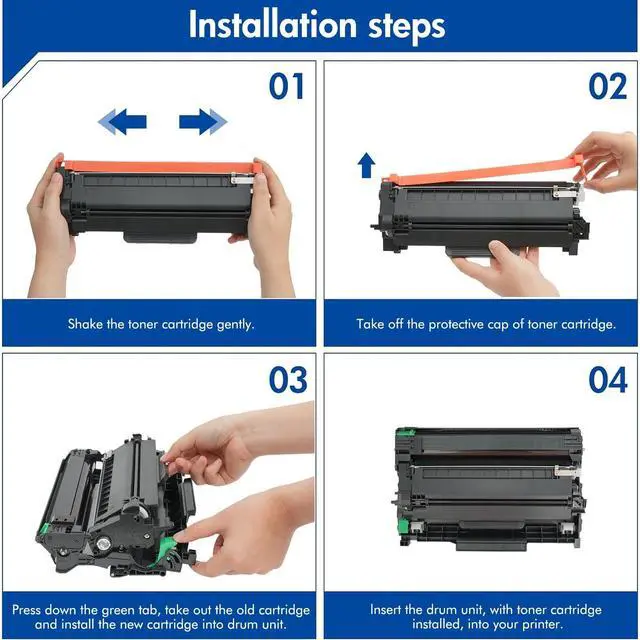 Installation steps

01

Shake the toner cartridge gently.

02

Take off the protective cap of toner cartridge.

03

Press down the green tab, take out the old cartridge and install the new cartridge into drum unit.

04

Insert the drum unit, with toner cartridge installed, into your printer.