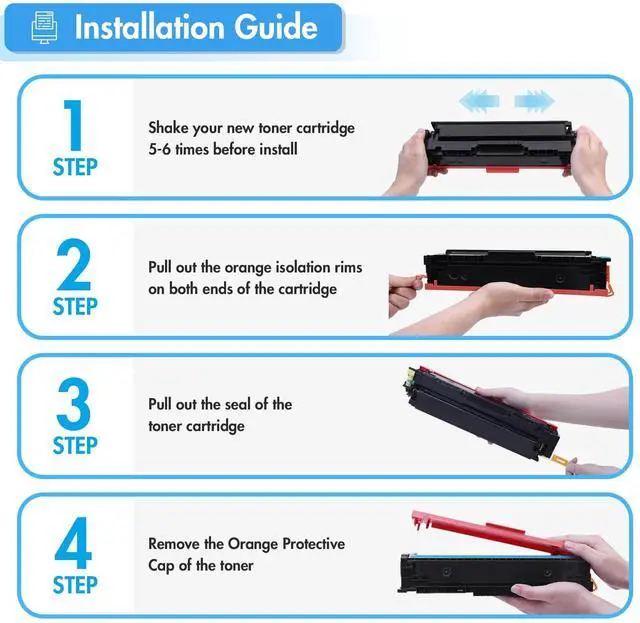 Installation Guide

1
STEP
Shake your new toner cartridge 5-6 times before install

2
STEP
Pull out the orange isolation rims on both ends of the cartridge

3
STEP
Pull out the seal of the toner cartridge

4
STEP
Remove the Orange Protective Cap of the toner