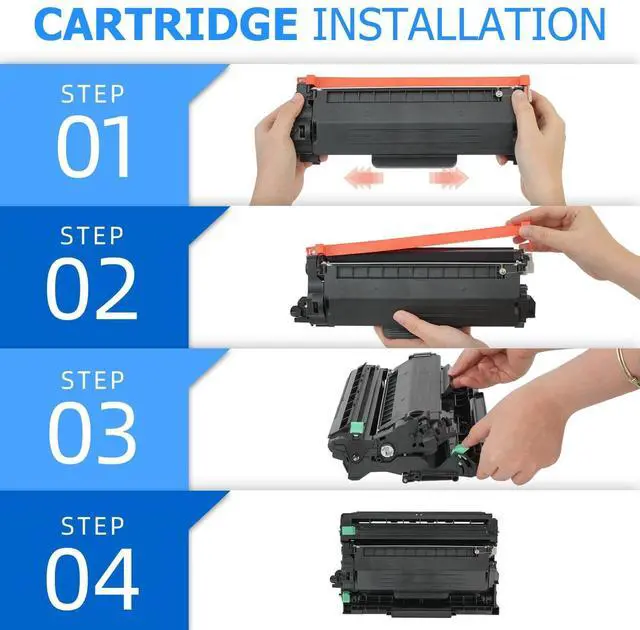 CARTRIDGE INSTALLATION

STEP
01

STEP
02

STEP
03

STEP
04