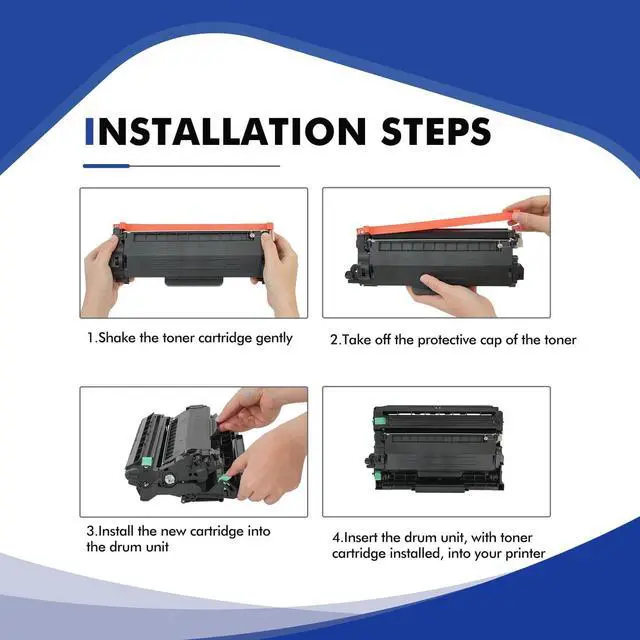 INSTALLATION STEPS

1.Shake the toner cartridge gently

2.Take off the protective cap of the toner

3.Install the new cartridge into the drum unit

4.Insert the drum unit, with toner cartridge installed, into your printer