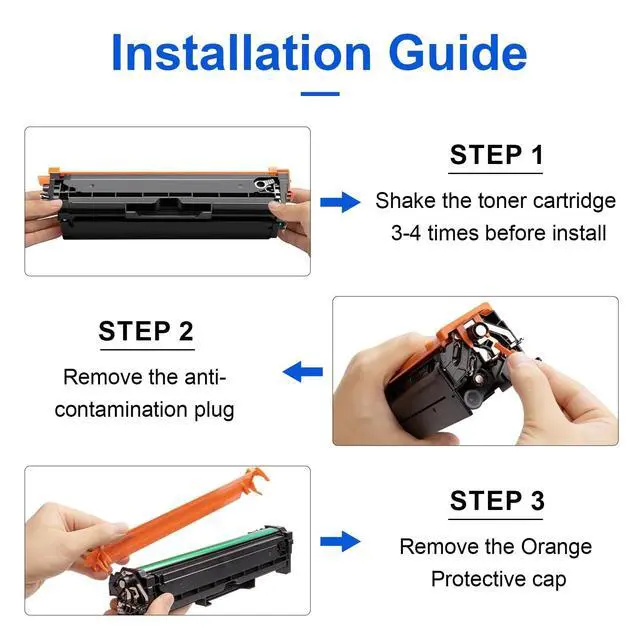 Installation Guide

STEP 1

Shake the toner cartridge 3-4 times before install

STEP 2

Remove the anti-contamination plug

STEP 3

Remove the Orange Protective cap