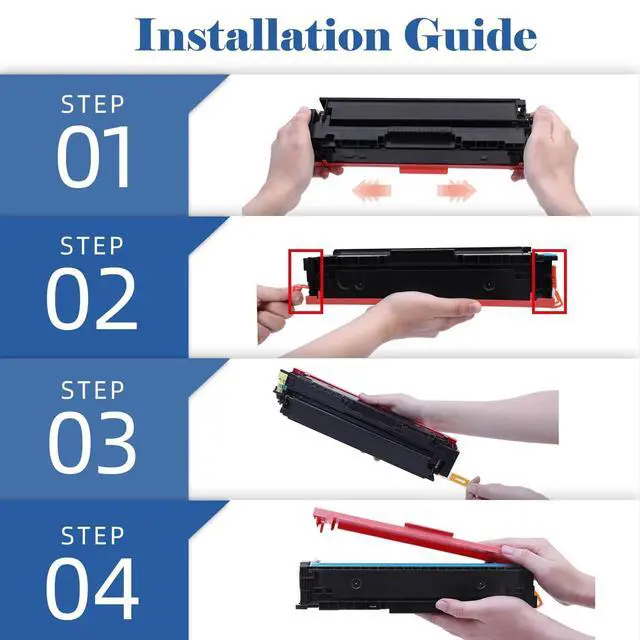 Installation Guide

STEP
01

STEP
02

STEP
03

STEP
04