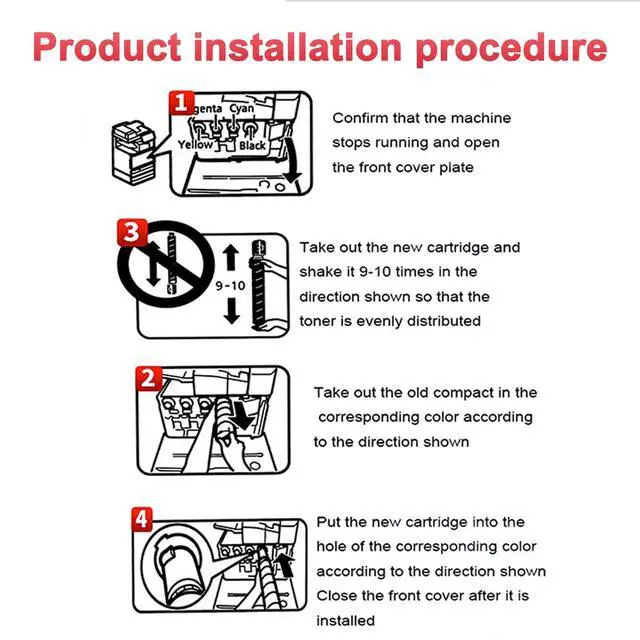 Product installation procedure

1
genta Cyan
Yellow Black

Confirm that the machine stops running and open the front cover plate

3
9-10

Take out the new cartridge and shake it 9-10 times in the direction shown so that the toner is evenly distributed

2

Take out the old compact in the corresponding color according to the direction shown

4

Put the new cartridge into the hole of the corresponding color according to the direction shown Close the front cover after it is installed