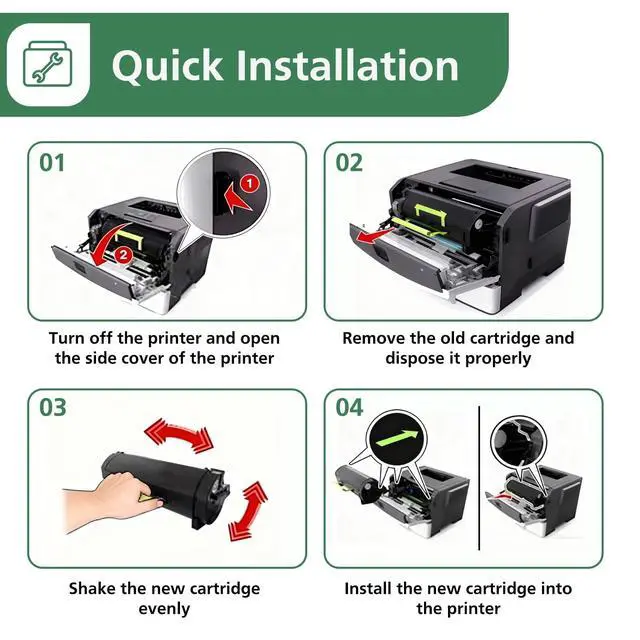 Quick Installation

01

1

2

Turn off the printer and open the side cover of the printer

02

Remove the old cartridge and dispose it properly

03

Shake the new cartridge evenly

04

Install the new cartridge into the printer