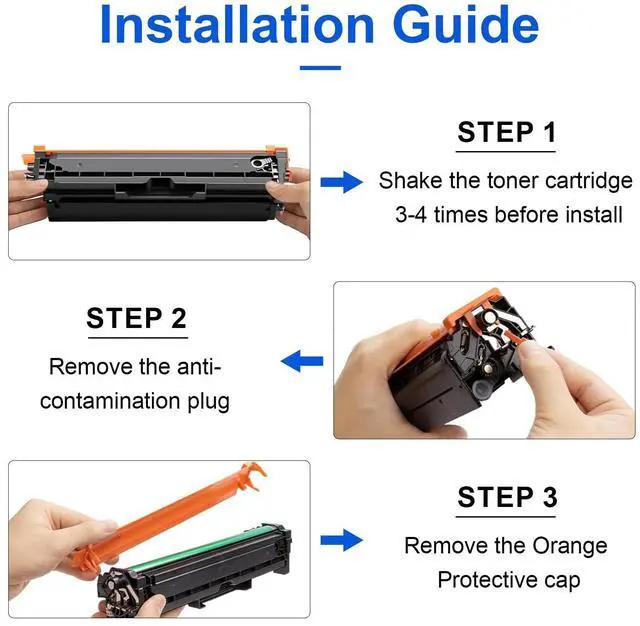 Installation Guide

STEP 1

Shake the toner cartridge 3-4 times before install

STEP 2

Remove the anti-contamination plug

STEP 3

Remove the Orange Protective cap