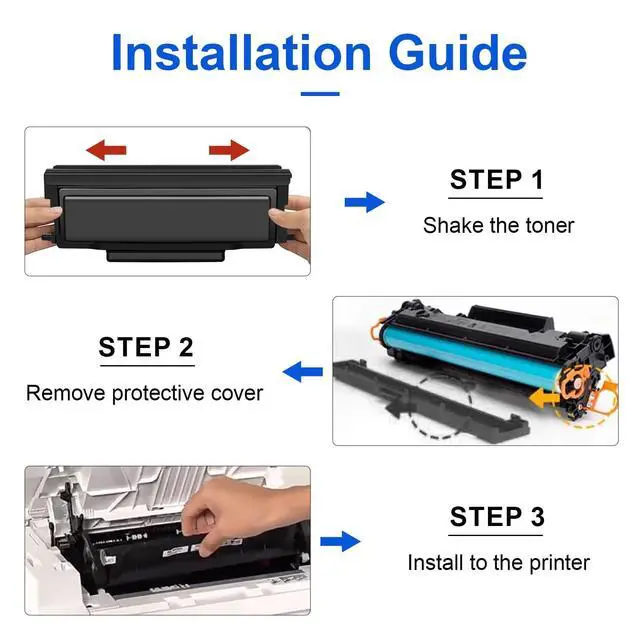 Installation Guide

STEP 1
Shake the toner

STEP 2
Remove protective cover

STEP 3
Install to the printer