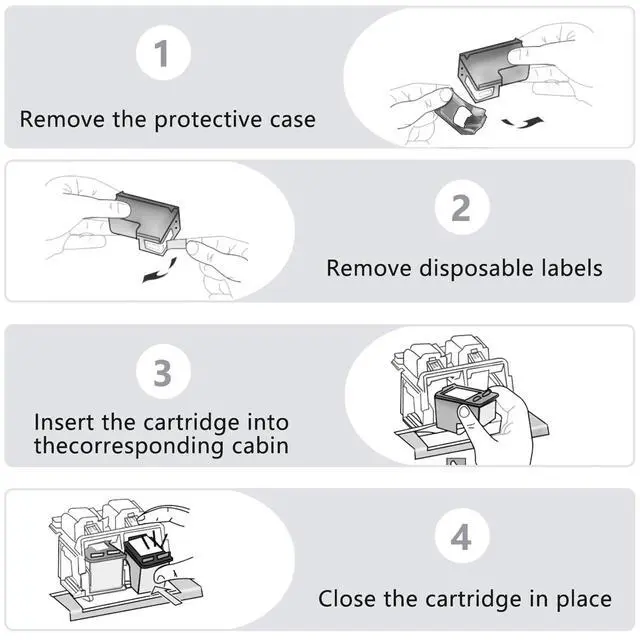 1

Remove the protective case

2

Remove disposable labels

3

Insert the cartridge into thecorresponding cabin

4

Close the cartridge in place