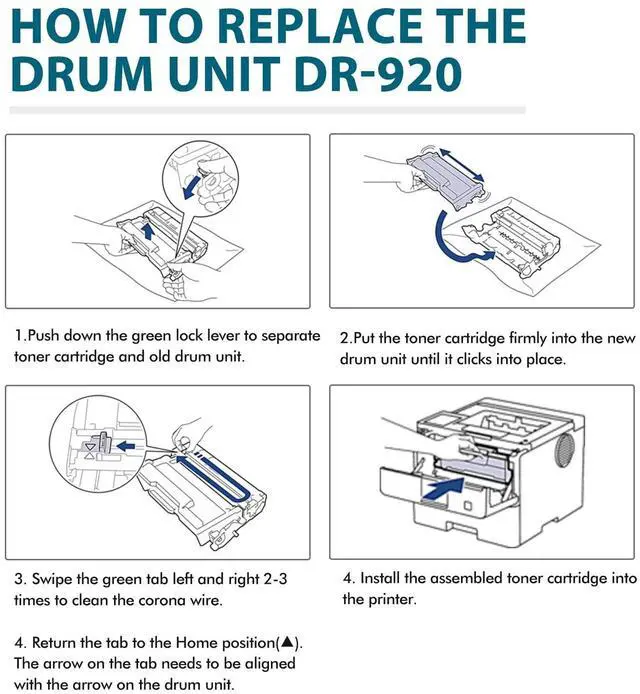 HOW TO REPLACE THE DRUM UNIT DR-920

1.Push down the green lock lever to separate toner cartridge and old drum unit.

2.Put the toner cartridge firmly into the new drum unit until it clicks into place.

3. Swipe the green tab left and right 2-3 times to clean the corona wire.

4. Return the tab to the Home position(▲). The arrow on the tab needs to be aligned with the arrow on the drum unit.

4. Install the assembled toner cartridge into the printer.