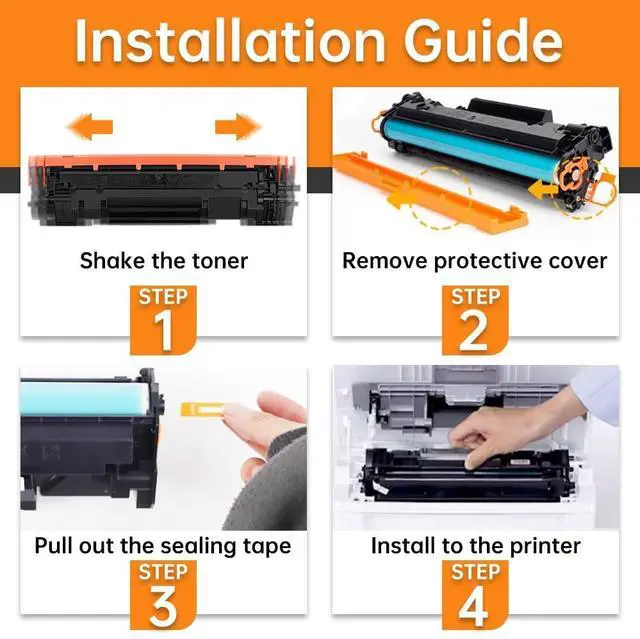 Installation Guide

Shake the toner

STEP 1

Remove protective cover

STEP 2

Pull out the sealing tape

STEP 3

Install to the printer

STEP 4