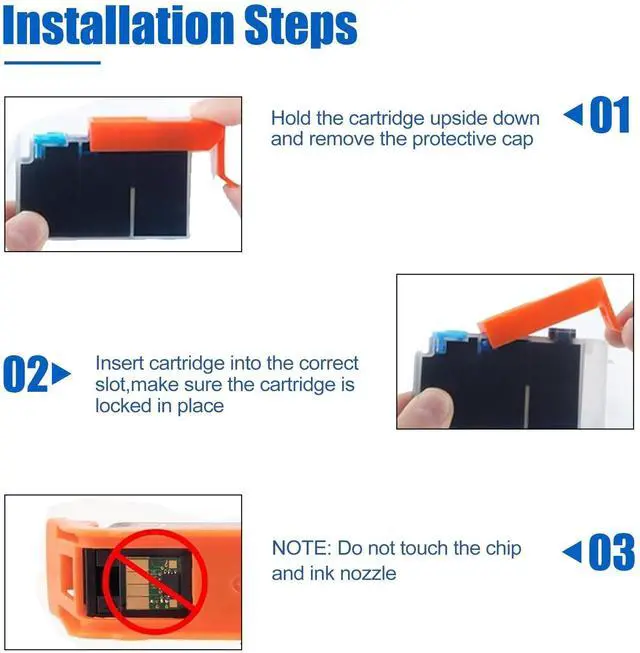 Installation Steps

Hold the cartridge upside down and remove the protective cap

01

02

Insert cartridge into the correct slot,make sure the cartridge is locked in place

NOTE: Do not touch the chip and ink nozzle

03