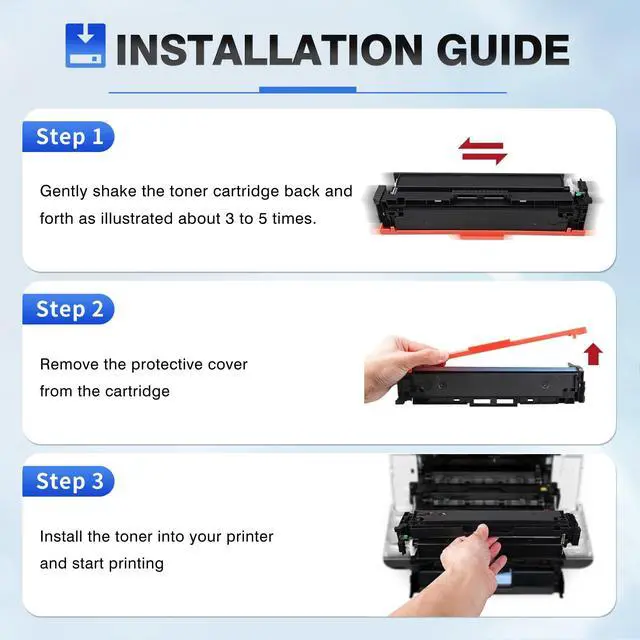 INSTALLATION GUIDE

Step 1

Gently shake the toner cartridge back and forth as illustrated about 3 to 5 times.

Step 2

Remove the protective cover from the cartridge

Step 3

Install the toner into your printer and start printing