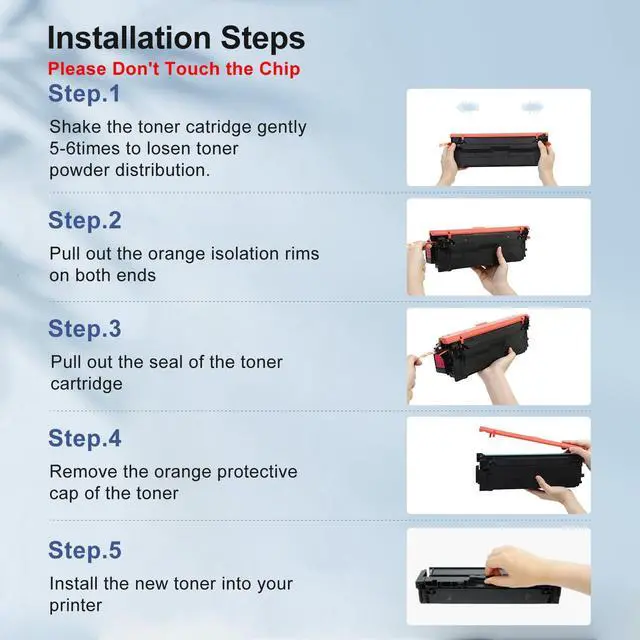 Installation Steps
Please Don't Touch the Chip

Step.1
Shake the toner catridge gently 5-6times to losen toner powder distribution.

Step.2
Pull out the orange isolation rims on both ends

Step.3
Pull out the seal of the toner cartridge

Step.4
Remove the orange protective cap of the toner

Step.5
Install the new toner into your printer