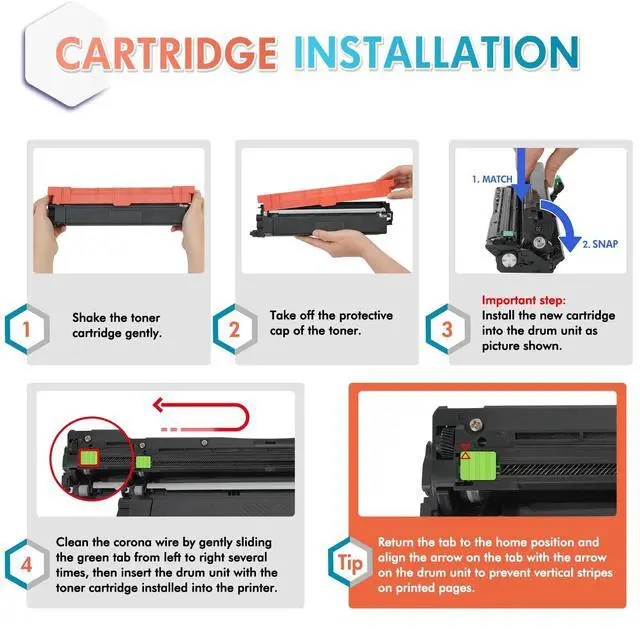 CARTRIDGE INSTALLATION

1 Shake the toner cartridge gently.

2 Take off the protective cap of the toner.

1. MATCH

2. SNAP

3 Important step:
Install the new cartridge into the drum unit as picture shown.

4 Clean the corona wire by gently sliding the green tab from left to right several times, then insert the drum unit with the toner cartridge installed into the printer.

Tip Return the tab to the home position and align the arrow on the tab with the arrow on the drum unit to prevent vertical stripes on printed pages.