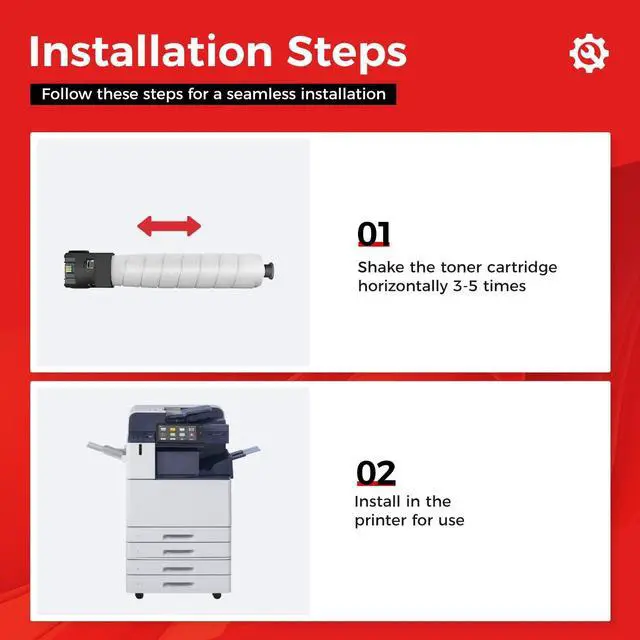 Installation Steps

Follow these steps for a seamless installation

01

Shake the toner cartridge horizontally 3-5 times

02

Install in the printer for use