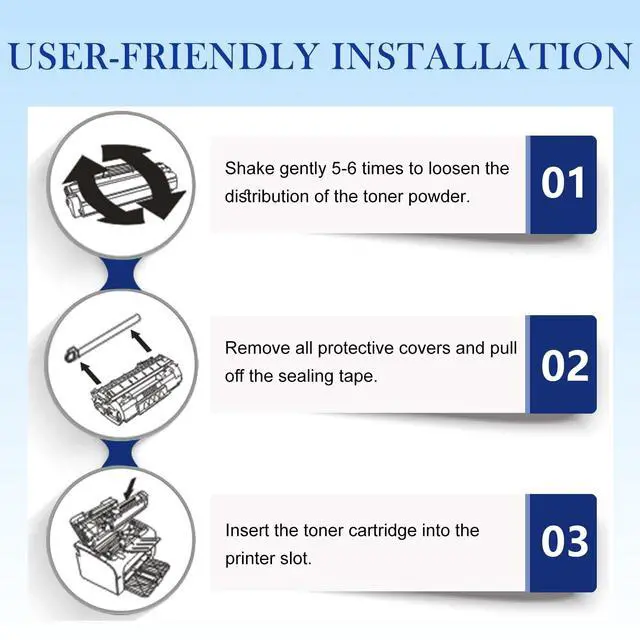 USER-FRIENDLY INSTALLATION

Shake gently 5-6 times to loosen the distribution of the toner powder.

01

Remove all protective covers and pull off the sealing tape.

02

Insert the toner cartridge into the printer slot.

03