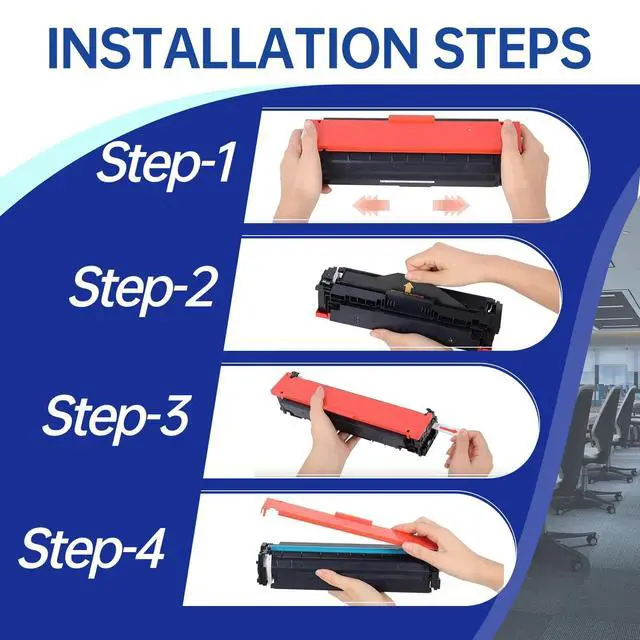 INSTALLATION STEPS

Step-1

Step-2

Step-3

Step-4