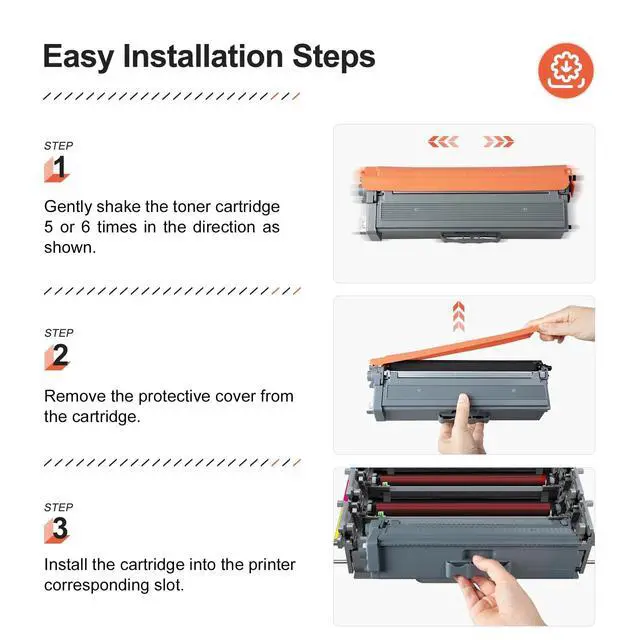 Easy Installation Steps

STEP
1
Gently shake the toner cartridge 5 or 6 times in the direction as shown.

STEP
2
Remove the protective cover from the cartridge.

STEP
3
Install the cartridge into the printer corresponding slot.