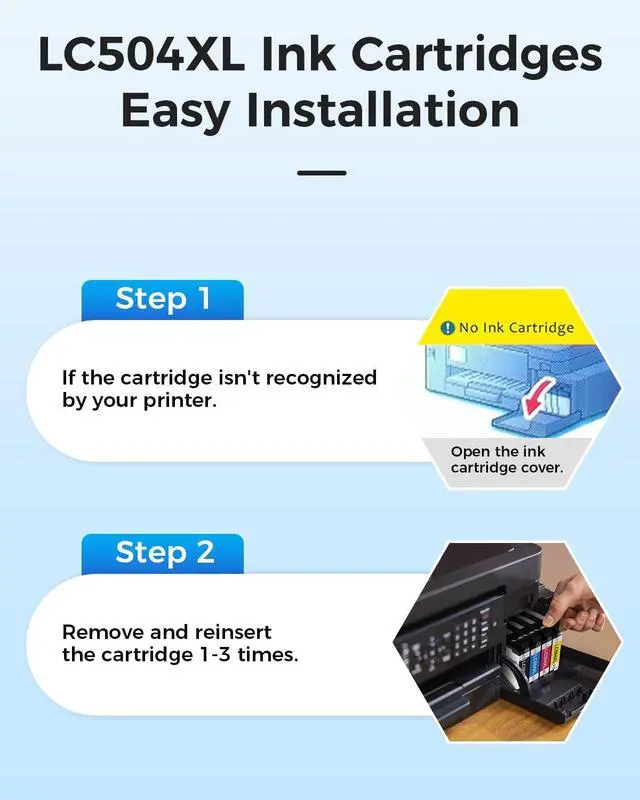 LC504XL Ink Cartridges Easy Installation

Step 1

If the cartridge isn't recognized by your printer.

No Ink Cartridge

Open the ink cartridge cover.

Step 2

Remove and reinsert the cartridge 1-3 times.