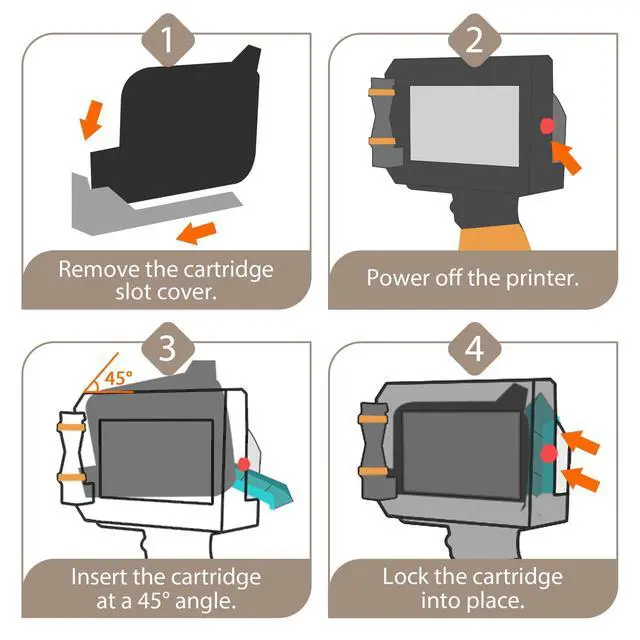 1

Remove the cartridge slot cover.

2

Power off the printer.

3

45°

Insert the cartridge at a 45° angle.

4

Lock the cartridge into place.