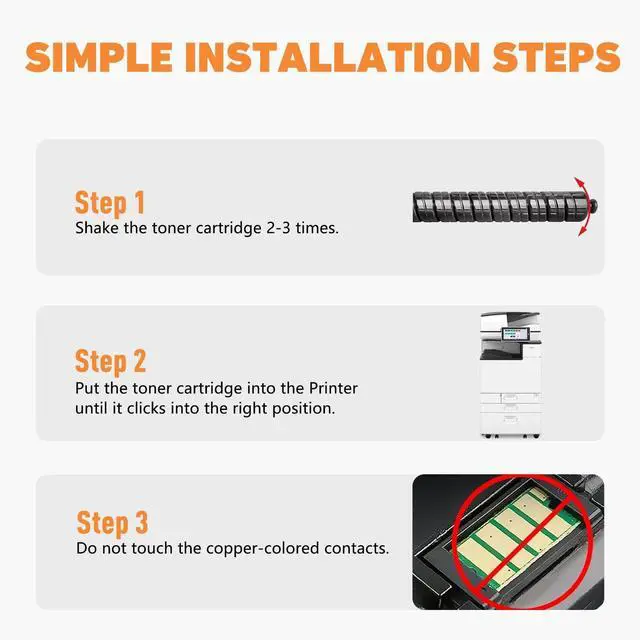 SIMPLE INSTALLATION STEPS

Step 1
Shake the toner cartridge 2-3 times.

Step 2
Put the toner cartridge into the Printer until it clicks into the right position.

Step 3
Do not touch the copper-colored contacts.