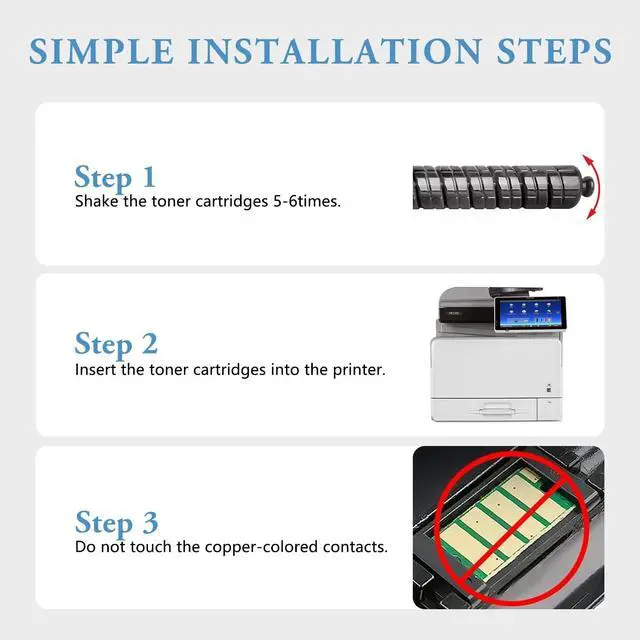 SIMPLE INSTALLATION STEPS

Step 1
Shake the toner cartridges 5-6times.

Step 2
Insert the toner cartridges into the printer.

Step 3
Do not touch the copper-colored contacts.