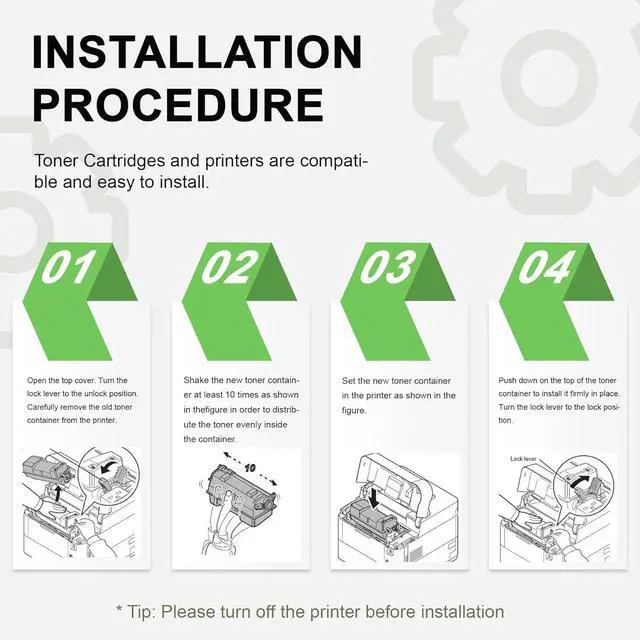 INSTALLATION PROCEDURE

Toner Cartridges and printers are compatible and easy to install.

01

Open the top cover. Turn the lock lever to the unlock position. Carefully remove the old toner container from the printer.

02

Shake the new toner container at least 10 times as shown in thefigure in order to distribute the toner evenly inside the container.

10

03

Set the new toner container in the printer as shown in the figure.

04

Push down on the top of the toner container to install it firmly in place. Turn the lock lever to the lock position.

Lock lever

* Tip: Please turn off the printer before installation