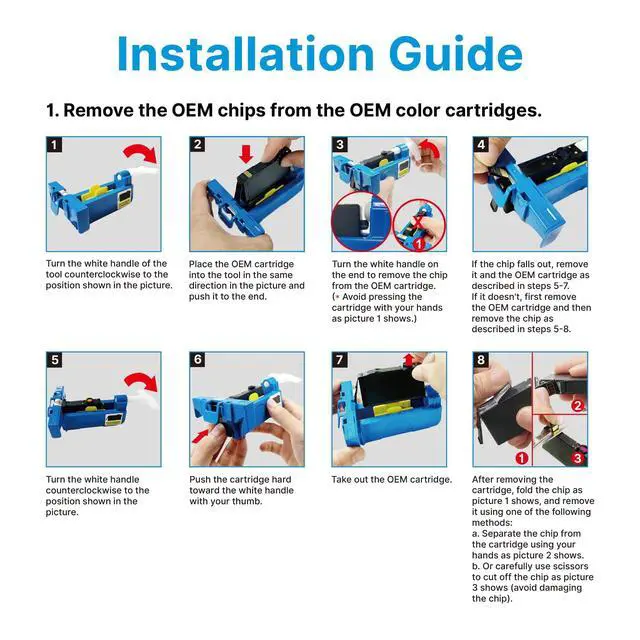 Installation Guide

1. Remove the OEM chips from the OEM color cartridges.

1

Turn the white handle of the tool counterclockwise to the position shown in the picture.

2

Place the OEM cartridge into the tool in the same direction in the picture and push it to the end.

3

1

Turn the white handle on the end to remove the chip from the OEM cartridge. (* Avoid pressing the cartridge with your hands as picture 1 shows.)

4

If the chip falls out, remove it and the OEM cartridge as described in steps 5-7. If it doesn't, first remove the OEM cartridge and then remove the chip as described in steps 5-8.

5

Turn the white handle counterclockwise to the position shown in the picture.

6

Push the cartridge hard toward the white handle with your thumb.

7

Take out the OEM cartridge.

8

1

2

3

After removing the cartridge, fold the chip as picture 1 shows, and remove it using one of the following methods:
a. Separate the chip from the cartridge using your hands as picture 2 shows.
b. Or carefully use scissors to cut off the chip as picture 3 shows (avoid damaging the chip).