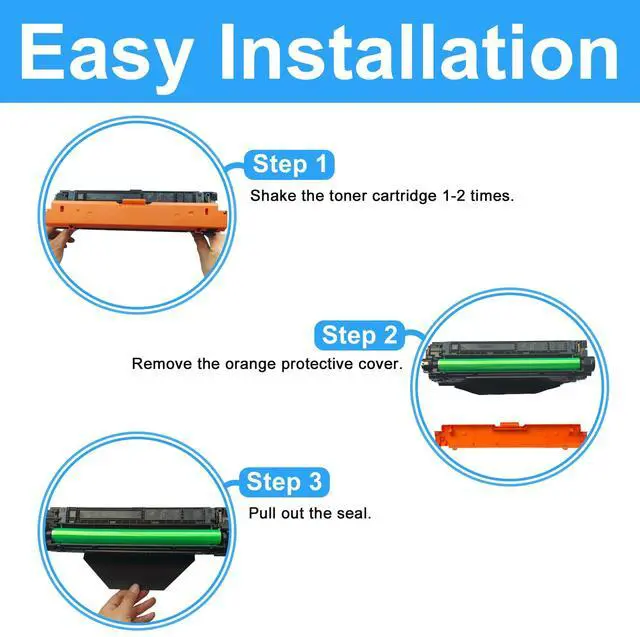 Easy Installation

Step 1

Shake the toner cartridge 1-2 times.

Step 2

Remove the orange protective cover.

Step 3

Pull out the seal.