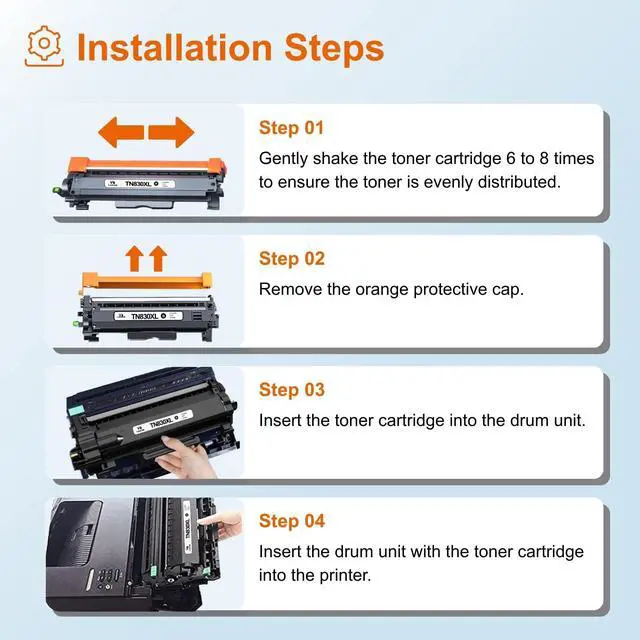 Installation Steps

TN830XL

Step 01
Gently shake the toner cartridge 6 to 8 times to ensure the toner is evenly distributed.

TN830XL

Step 02
Remove the orange protective cap.

TN830XL

Step 03
Insert the toner cartridge into the drum unit.

TN830XL

Step 04
Insert the drum unit with the toner cartridge into the printer.