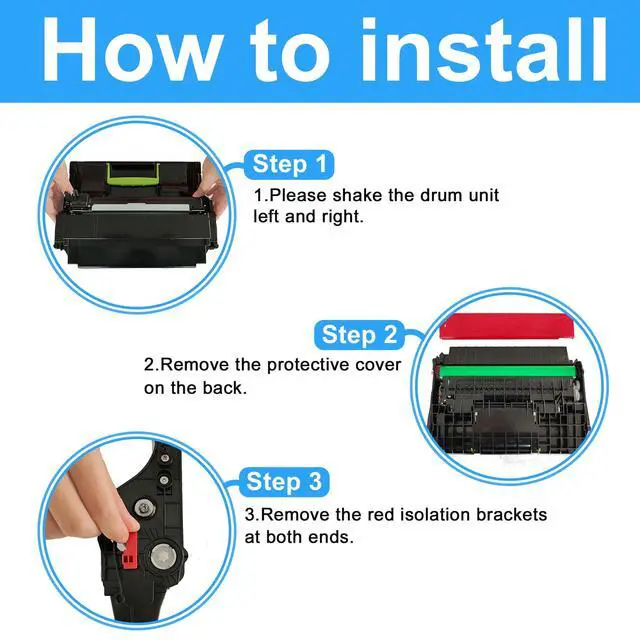 How to install

Step 1

1.Please shake the drum unit left and right.

Step 2

2.Remove the protective cover on the back.

Step 3

3.Remove the red isolation brackets at both ends.