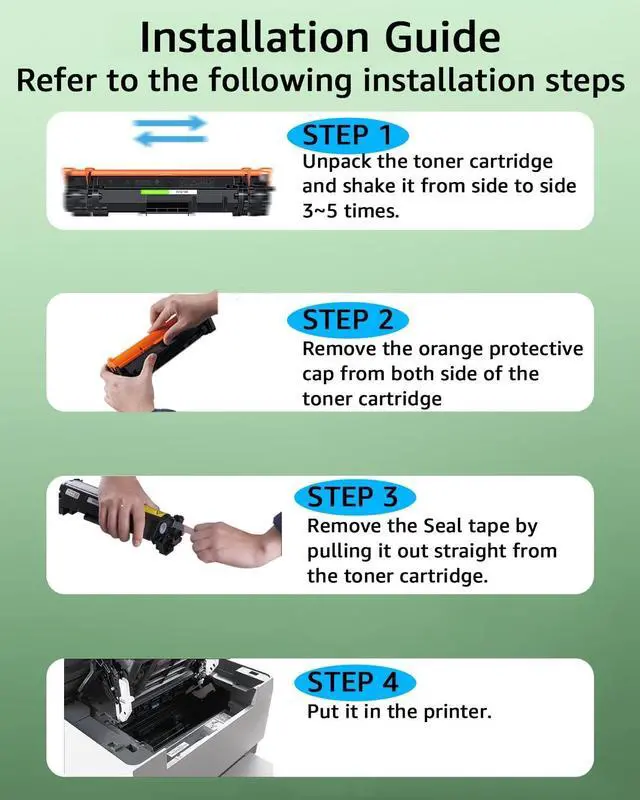 Installation Guide
Refer to the following installation steps

STEP 1
Unpack the toner cartridge and shake it from side to side 3~5 times.

STEP 2
Remove the orange protective cap from both side of the toner cartridge

STEP 3
Remove the Seal tape by pulling it out straight from the toner cartridge.

STEP 4
Put it in the printer.