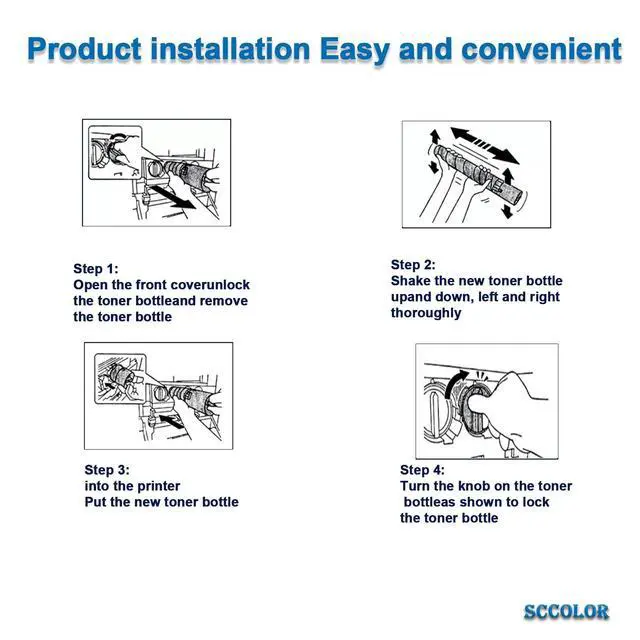 Product installation Easy and convenient

Step 1:
Open the front coverunlock the toner bottleand remove the toner bottle

Step 2:
Shake the new toner bottle upand down, left and right thoroughly

Step 3:
into the printer
Put the new toner bottle

Step 4:
Turn the knob on the toner bottleas shown to lock the toner bottle

SCCOLOR