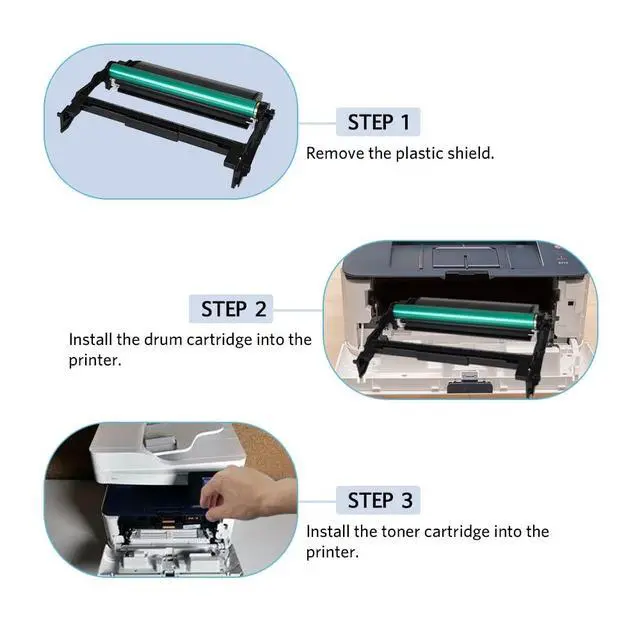 STEP 1
Remove the plastic shield.

STEP 2
Install the drum cartridge into the printer.

STEP 3
Install the toner cartridge into the printer.