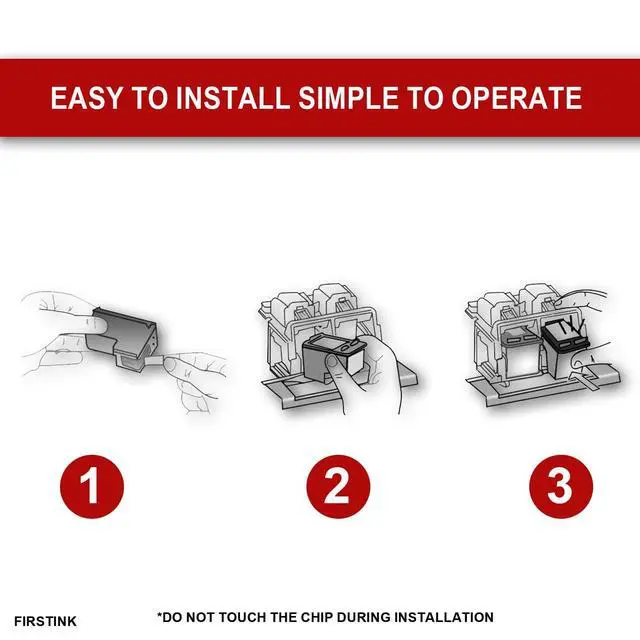 EASY TO INSTALL SIMPLE TO OPERATE

1

2

3

FIRSTINK

*DO NOT TOUCH THE CHIP DURING INSTALLATION