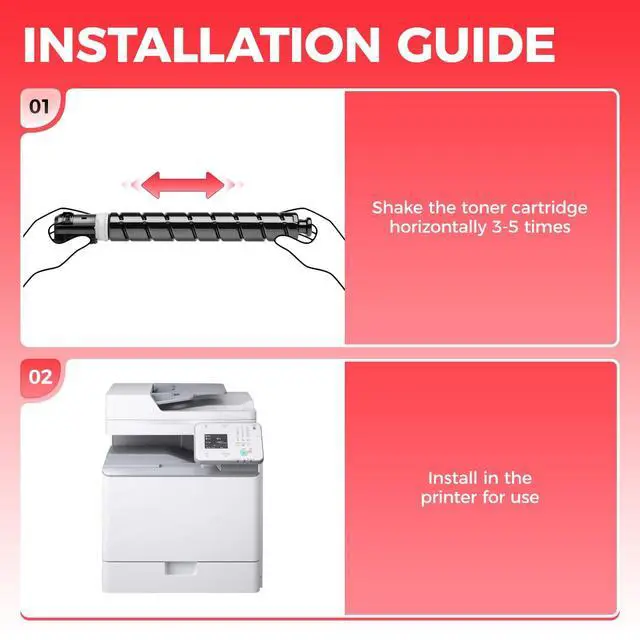 INSTALLATION GUIDE

01

Shake the toner cartridge horizontally 3-5 times

02

Install in the printer for use