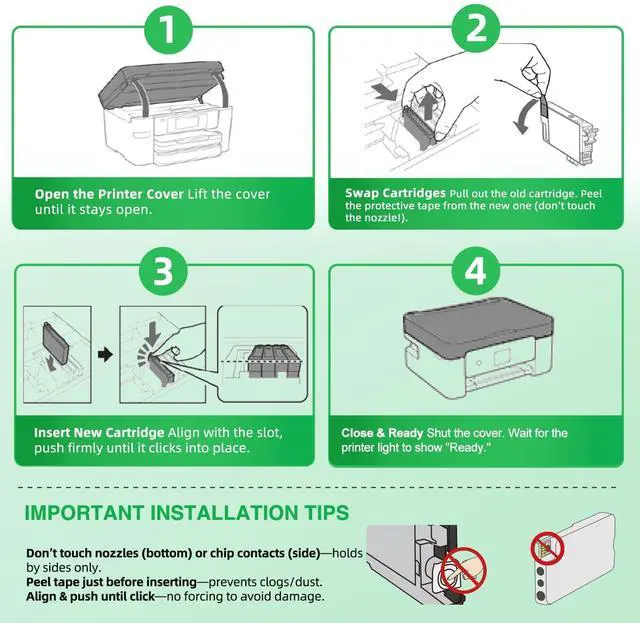 1

Open the Printer Cover Lift the cover until it stays open.

2

Swap Cartridges Pull out the old cartridge. Peel the protective tape from the new one (don't touch the nozzle!).

3

Insert New Cartridge Align with the slot, push firmly until it clicks into place.

4

Close & Ready Shut the cover. Wait for the printer light to show "Ready."

IMPORTANT INSTALLATION TIPS

Don't touch nozzles (bottom) or chip contacts (side)—holds by sides only.
Peel tape just before inserting—prevents clogs/dust.
Align & push until click—no forcing to avoid damage.