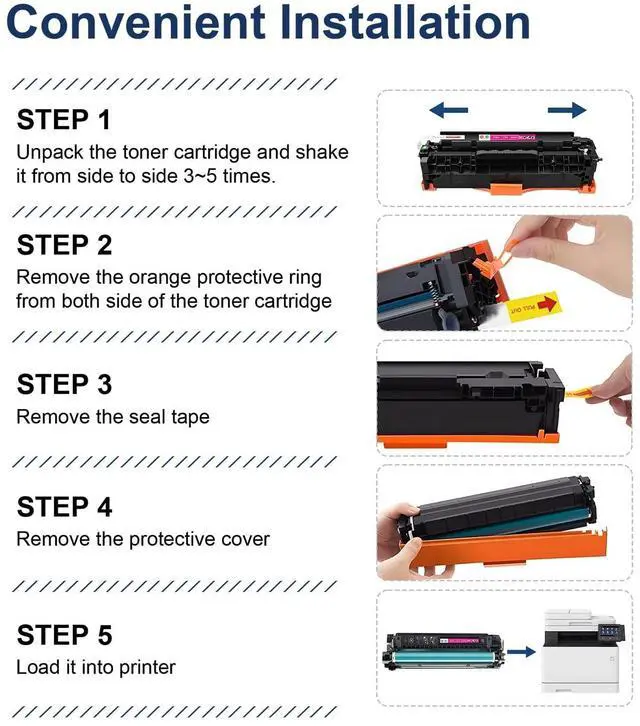 Convenient Installation

STEP 1
Unpack the toner cartridge and shake it from side to side 3~5 times.

STEP 2
Remove the orange protective ring from both side of the toner cartridge

PULL OUT

STEP 3
Remove the seal tape

STEP 4
Remove the protective cover

STEP 5
Load it into printer