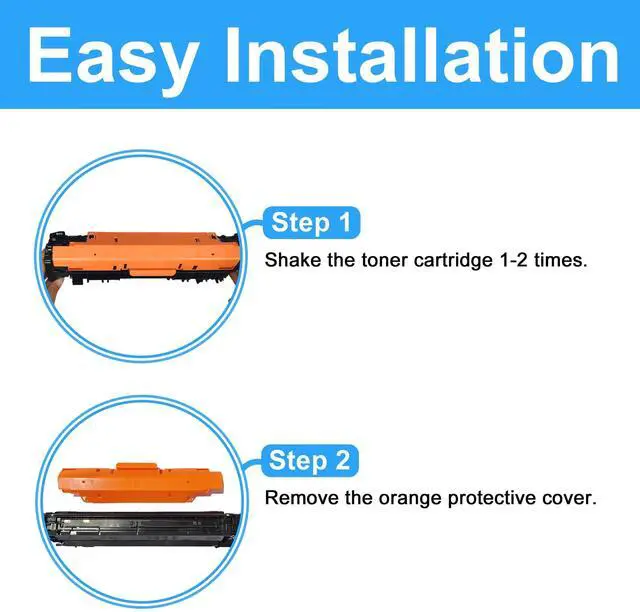 Easy Installation

Step 1

Shake the toner cartridge 1-2 times.

Step 2

Remove the orange protective cover.