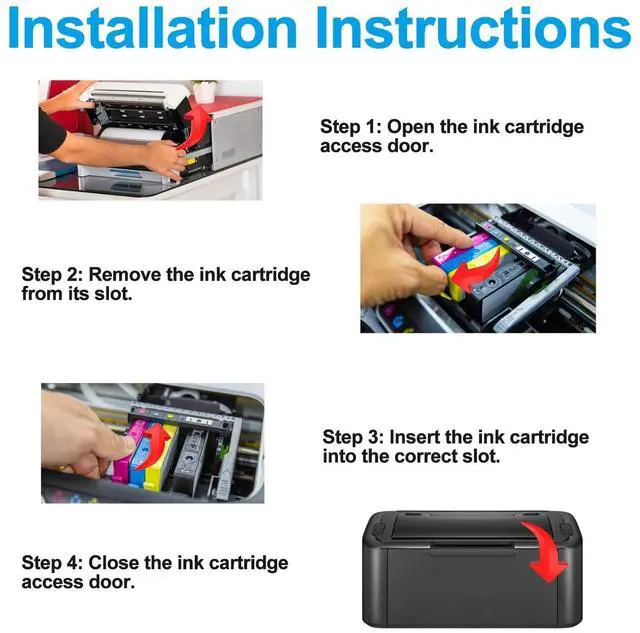 Installation Instructions

Step 1: Open the ink cartridge access door.

Step 2: Remove the ink cartridge from its slot.

Step 3: Insert the ink cartridge into the correct slot.

Step 4: Close the ink cartridge access door.